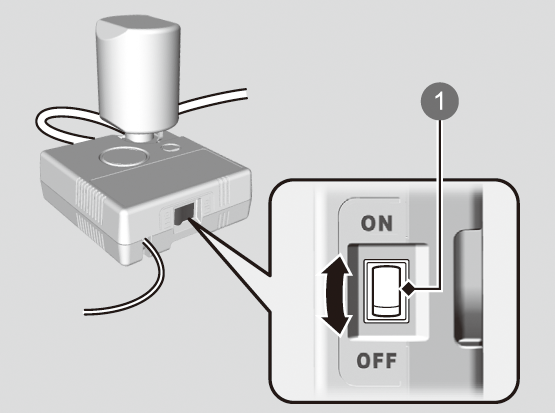 1

ON

OFF