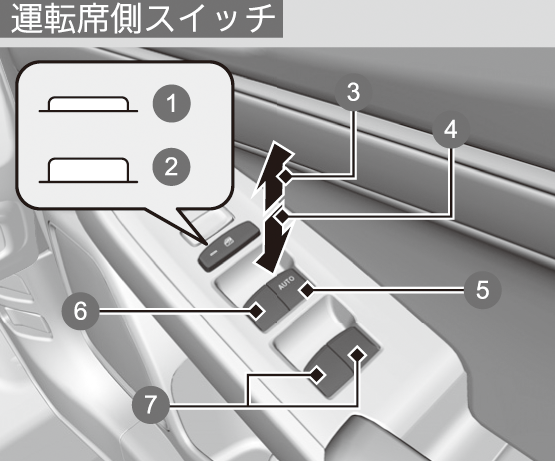 運転席側スイッチ

1
2
3
4
AUTO
5
6
7