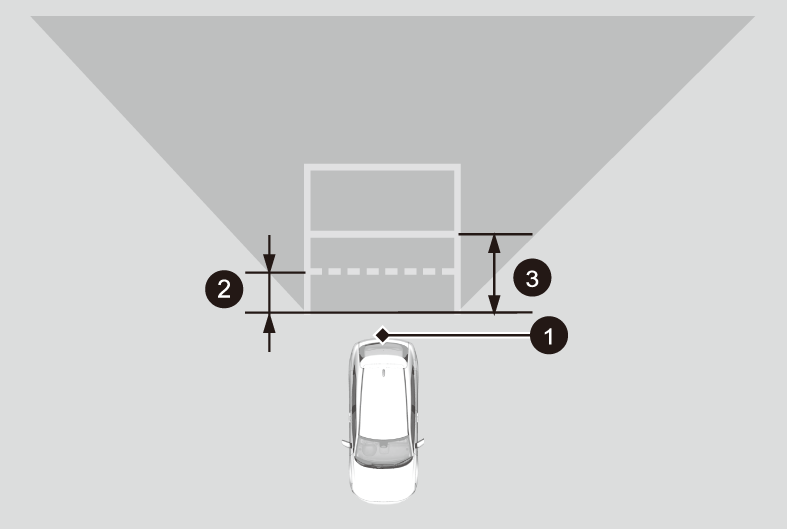 2
3
1