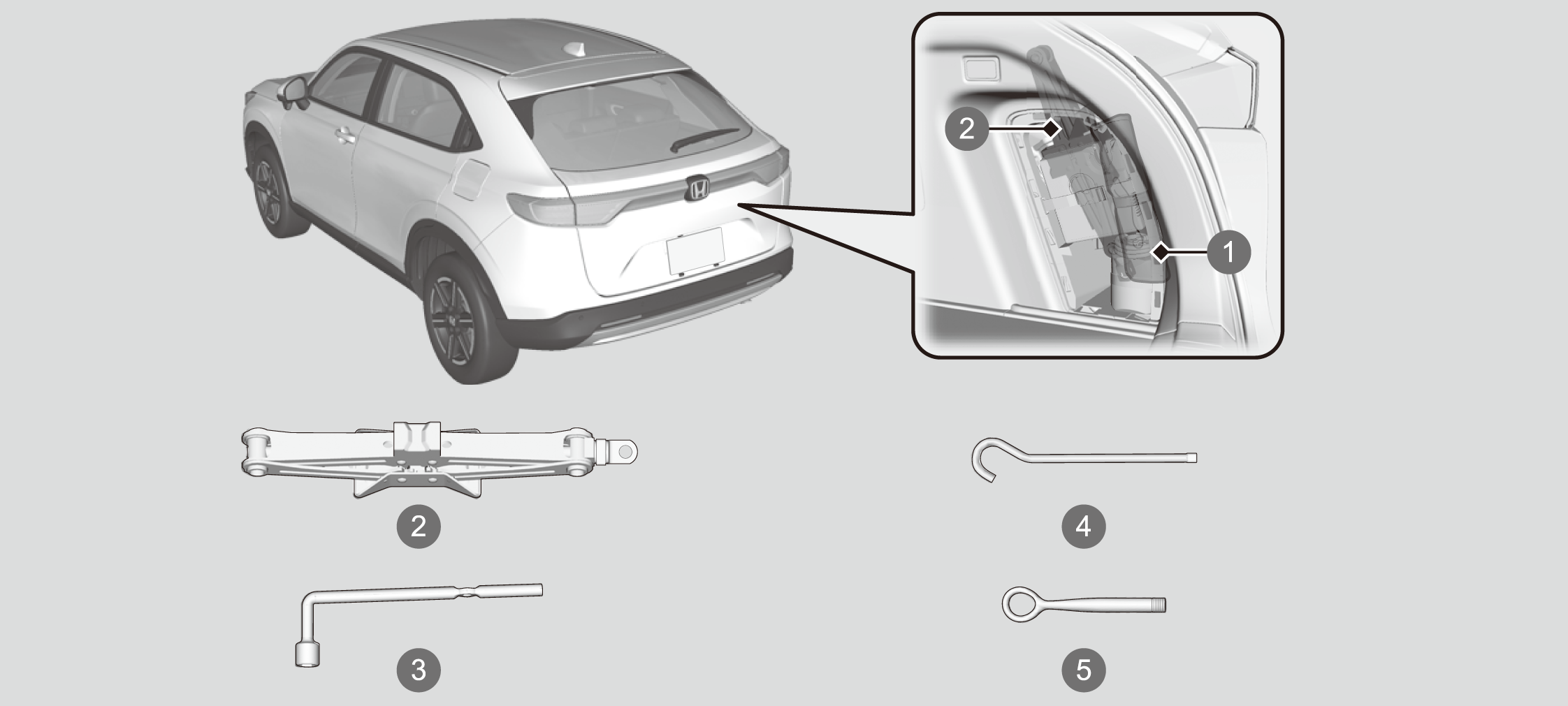 2
1
2
4
3
5