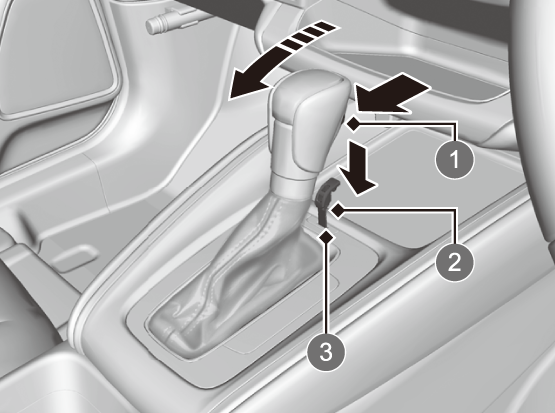 1
2
3