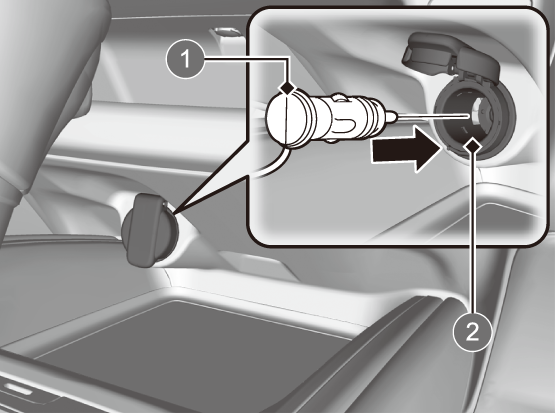 1
2