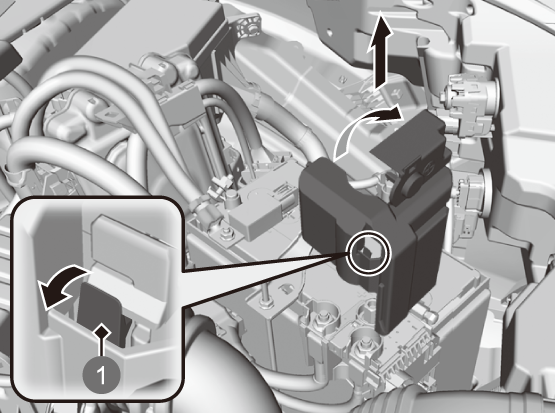 1