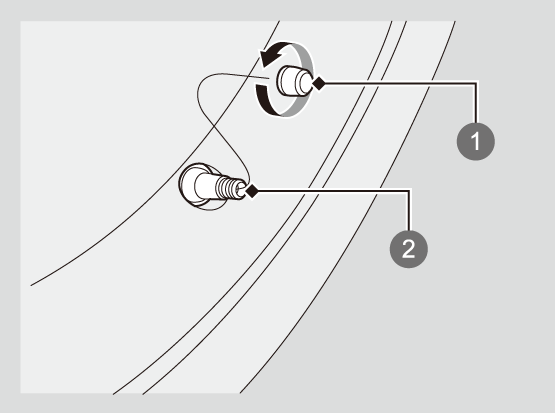 1

2