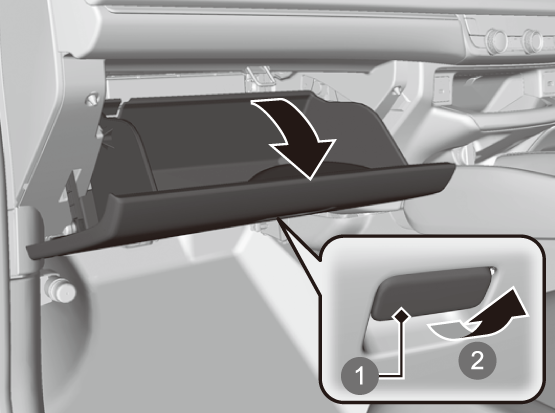 1
2