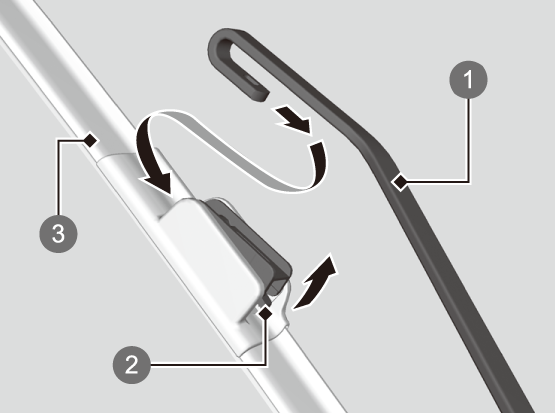 1
3
2