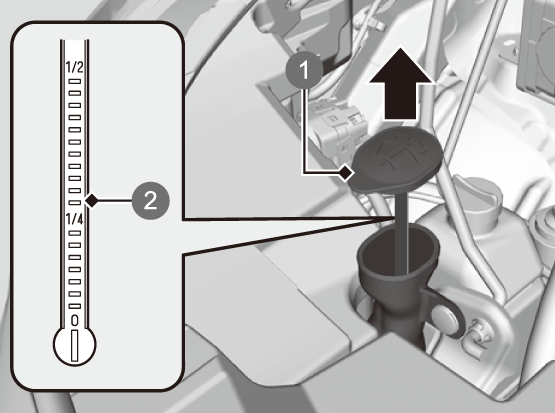 1/2

1/4

0

1

2