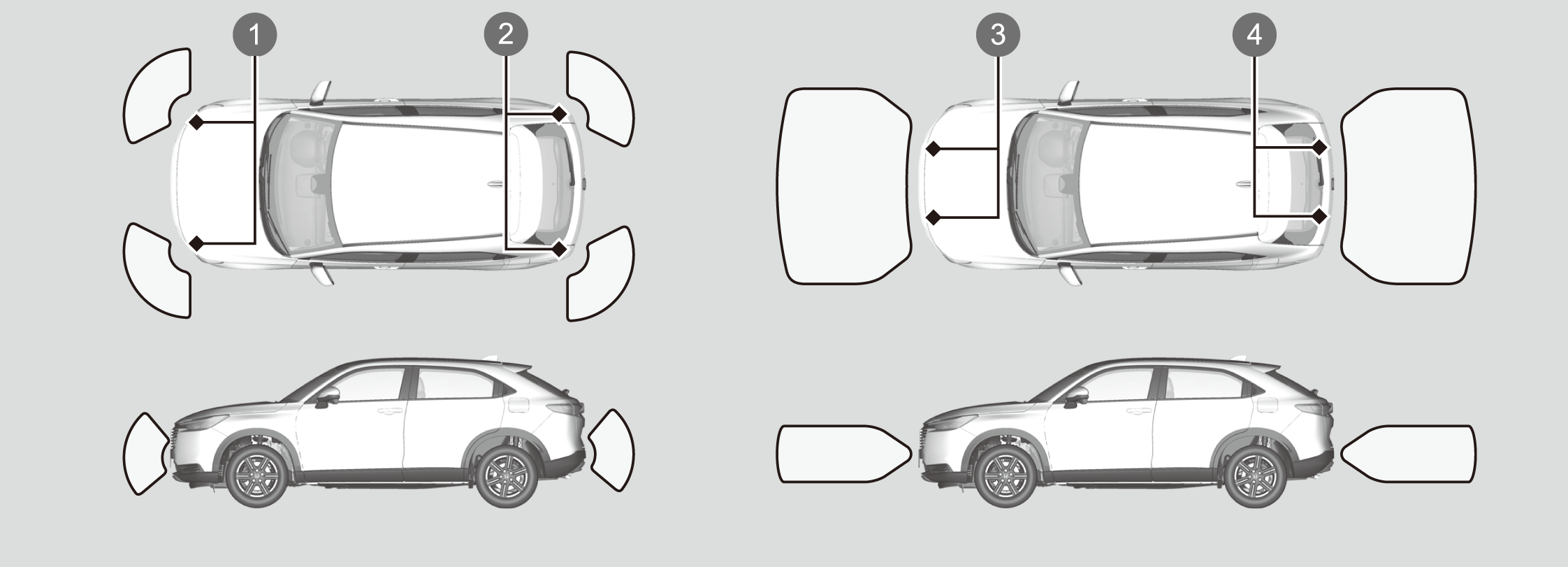 1
2
3
4