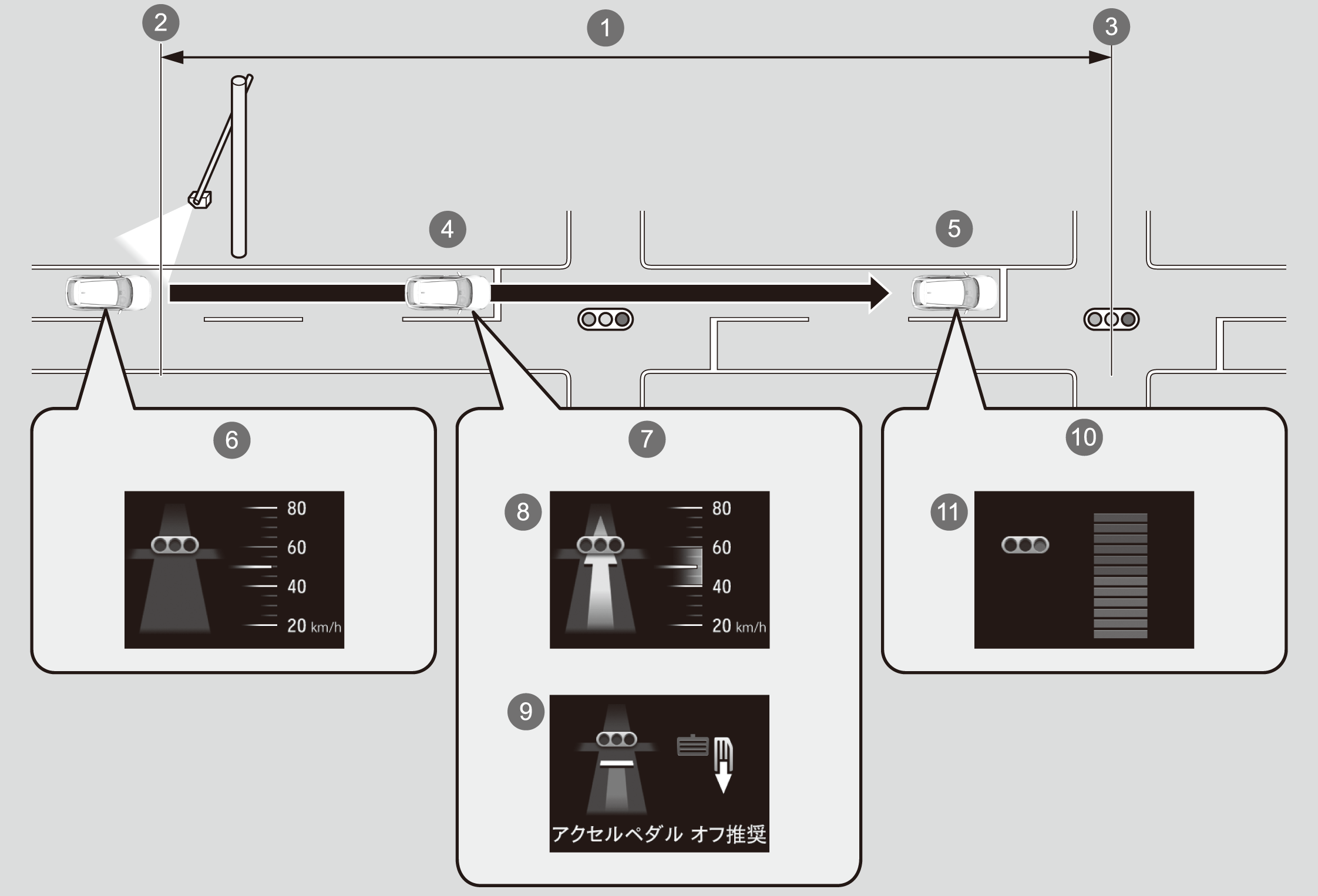 2
1
3
4
5
6
80
60
40
20 km/h
7
8
80
60
40
20 km/h
9
アクセルペダル オフ推奨
10
11