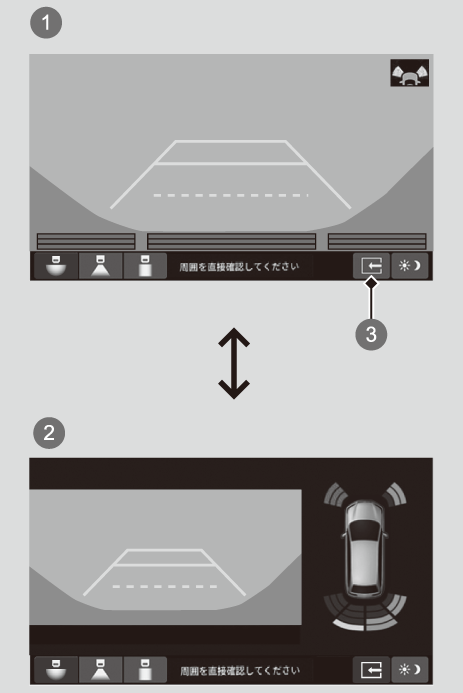 1

周囲を直接確認してください

3

2

周囲を直接確認してください