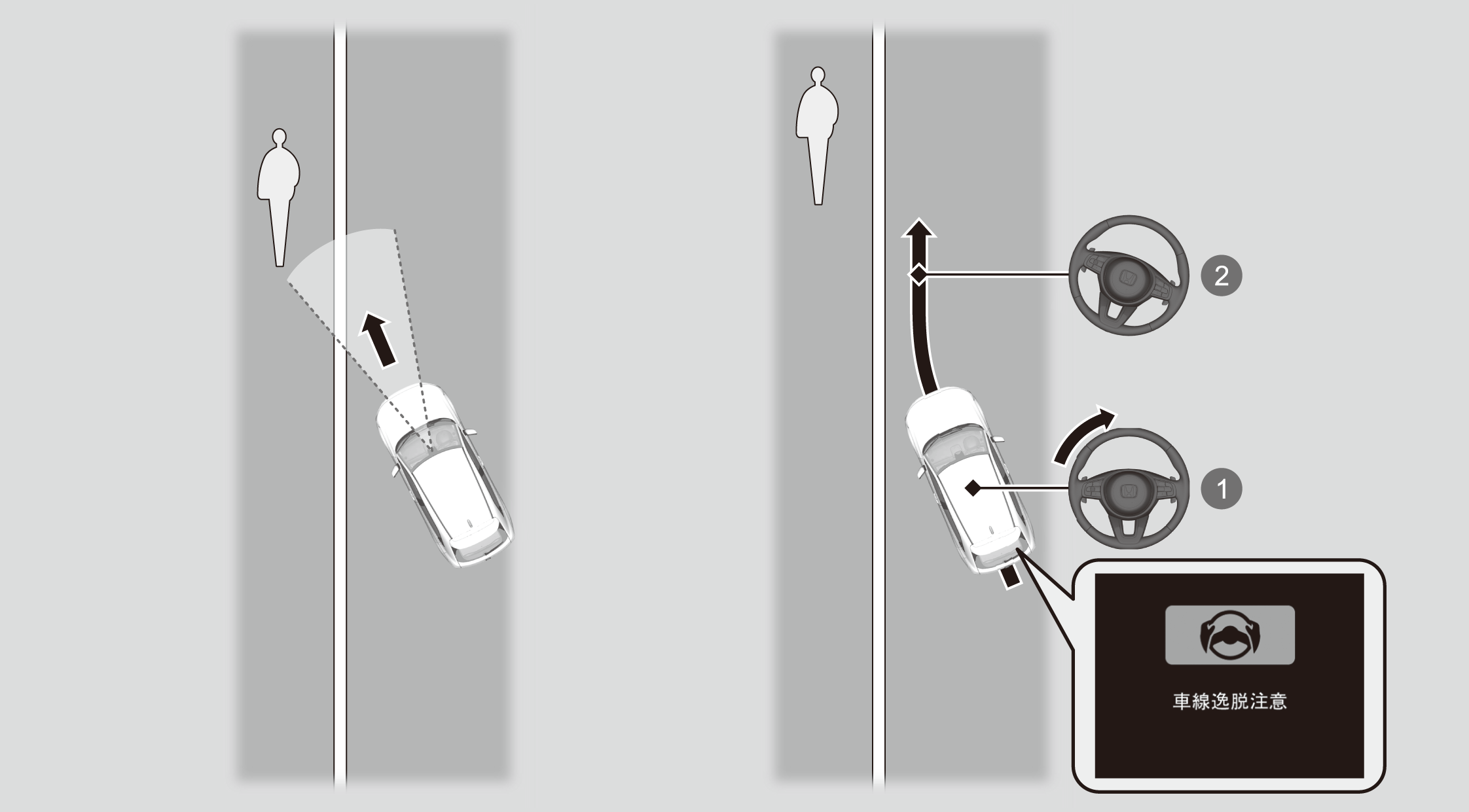 2

1

車線逸脱注意