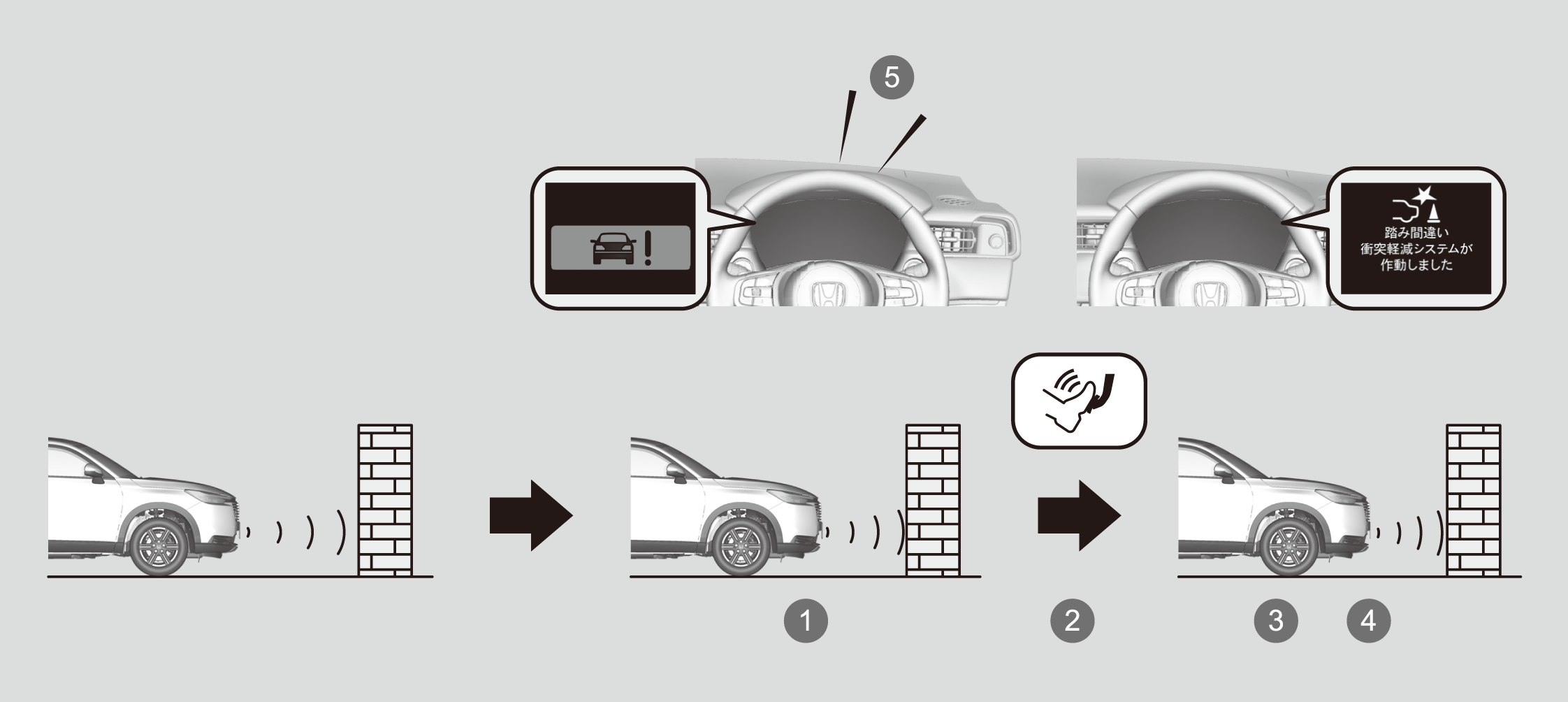 5

踏み間違い
衝突軽減システムが
作動しました

1

2

3

4