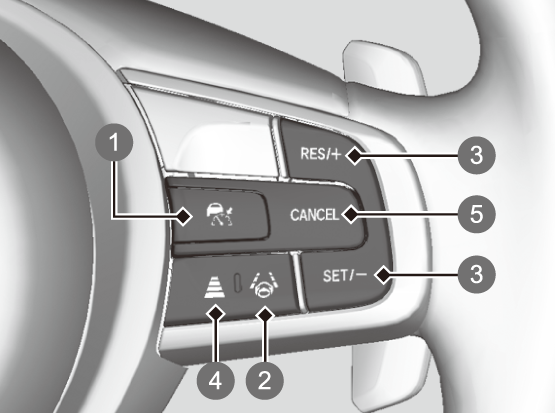 1

RES/+

3

CANCEL

5

SET/−

3

4

2