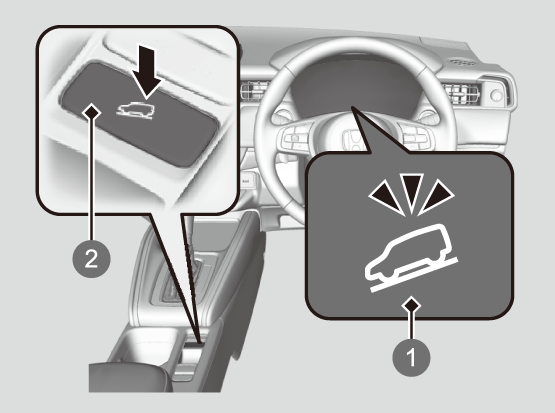 2

1