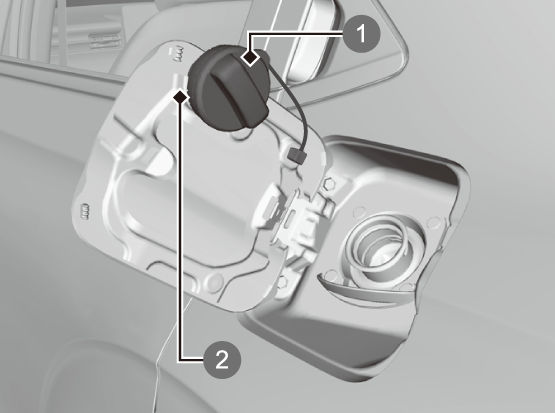 1
2