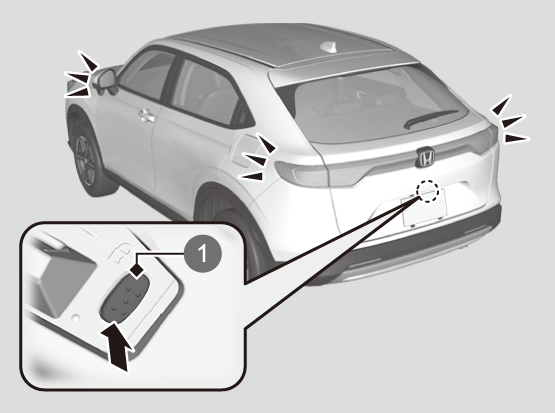 1