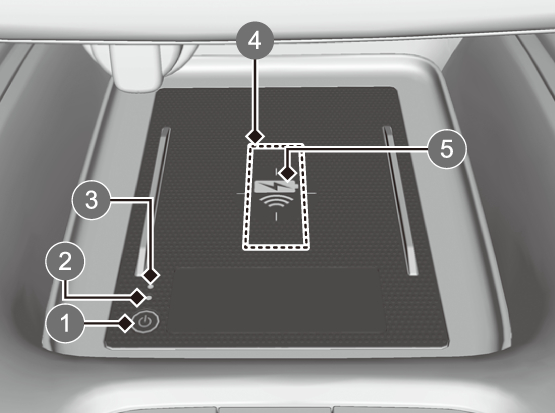 4
5
3
2
1