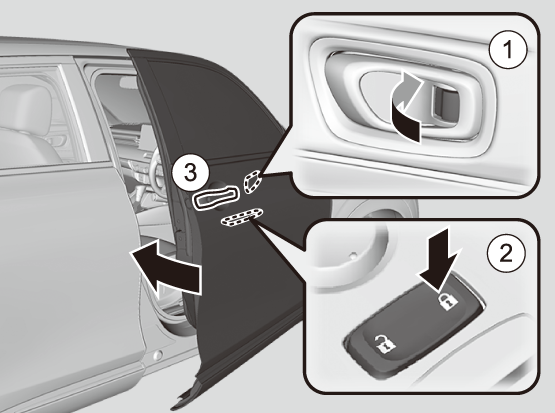 1
3
2