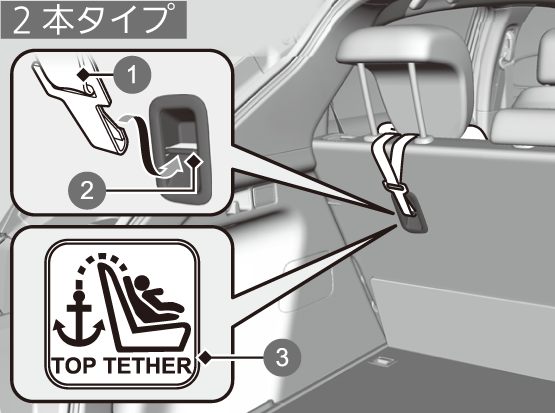 2 本タイプ

1

2

TOP TETHER

3