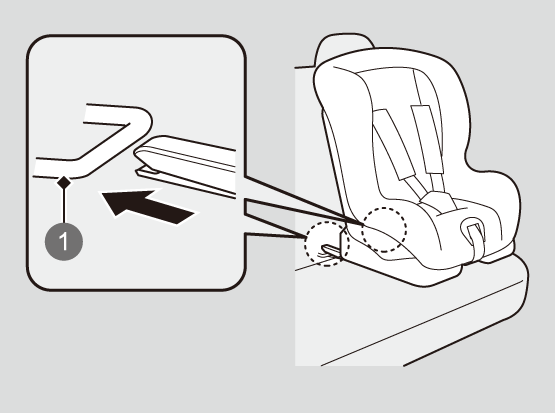 1