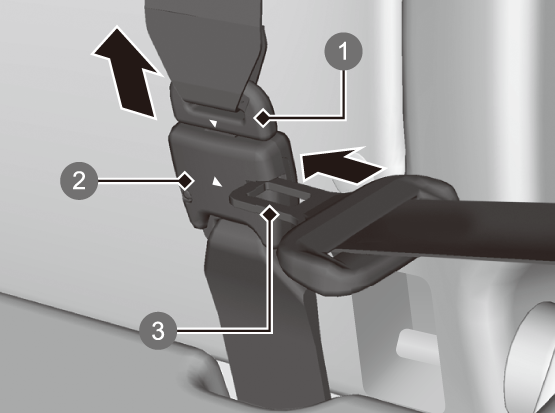 1
2
3