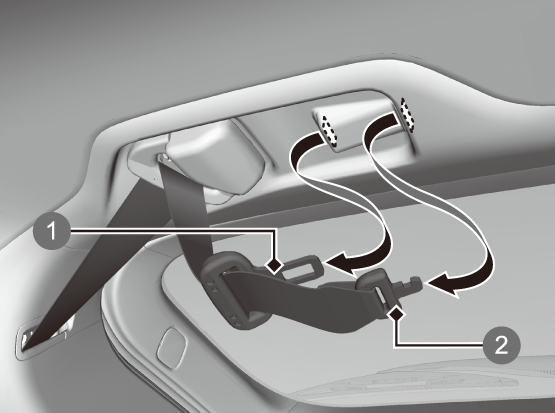 1
2