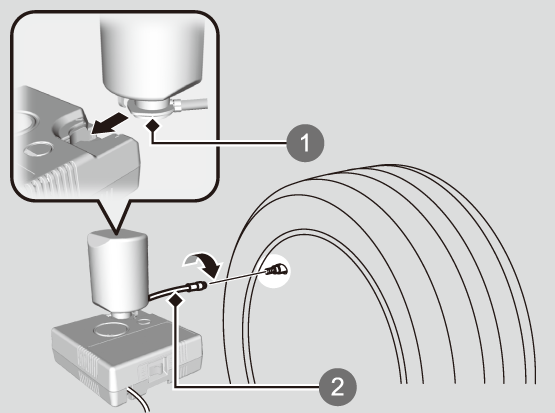 1
2