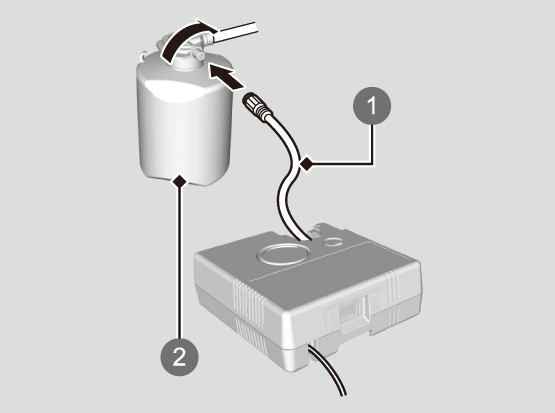 1

2