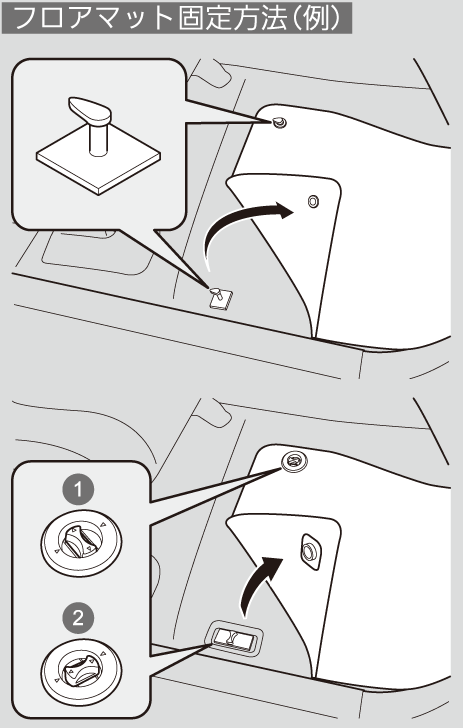 フロアマット固定方法（例）

1

2