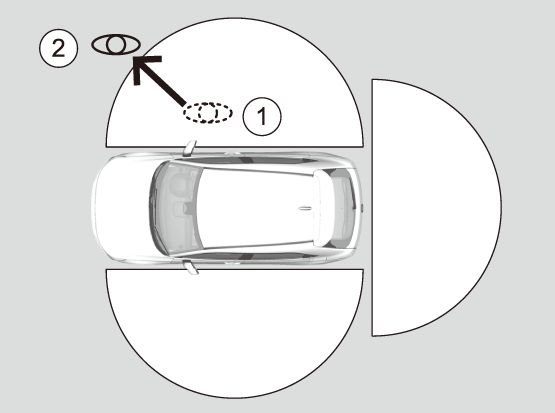 2
1