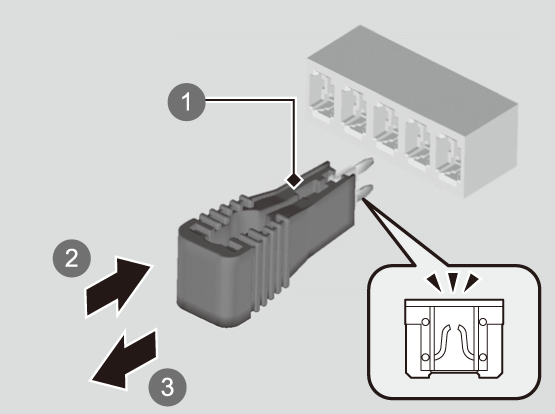 1
2
3