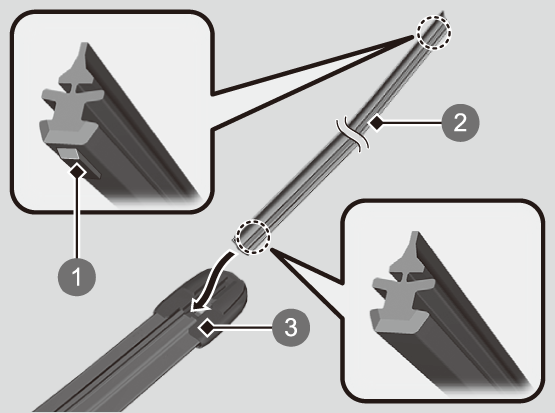 1
2
3