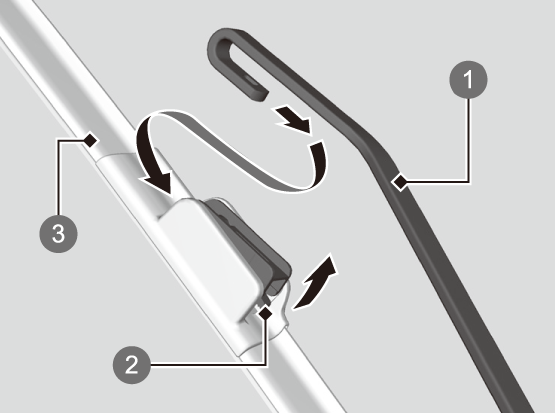 1
3
2