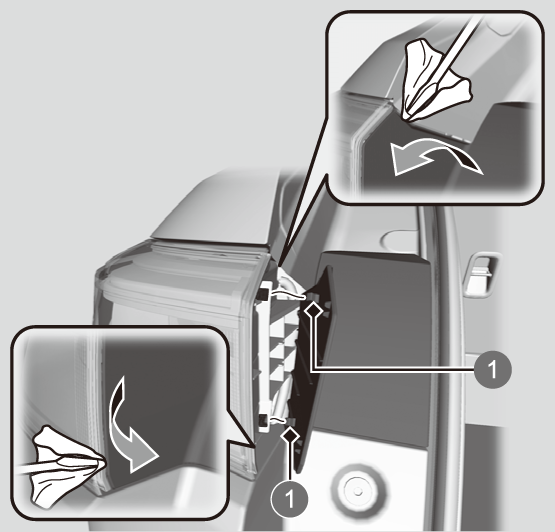 1
1