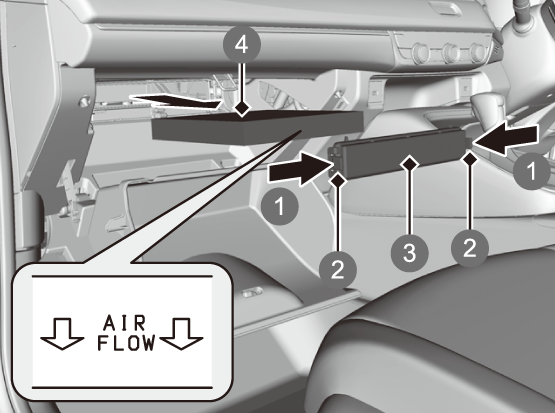 4
1
1
2
3
2
AIR
FLOW