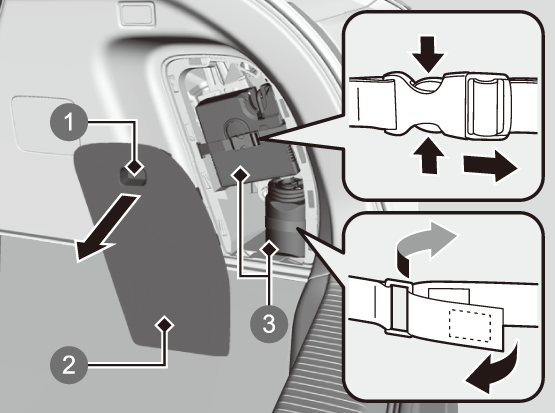 1
2
3