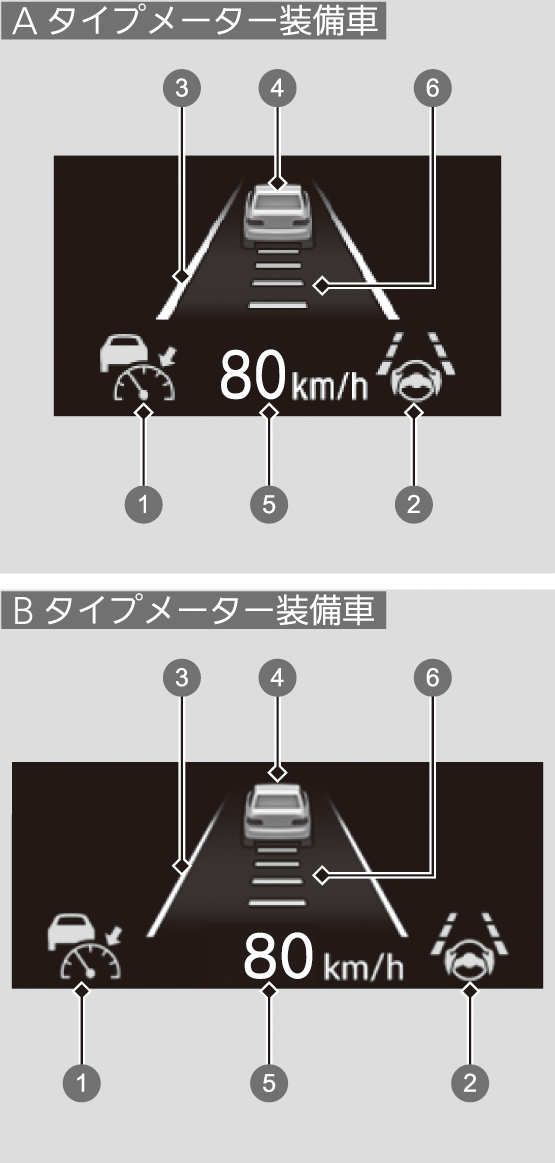 A タイプメーター装備車

3
4
6

80 km/h

1
5
2

B タイプメーター装備車

3
4
6

80 km/h

1
5
2