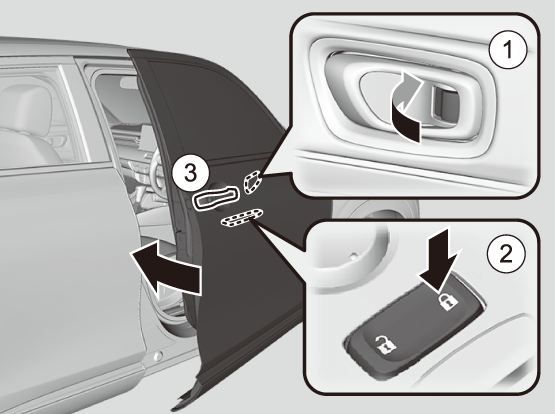 1

3

2