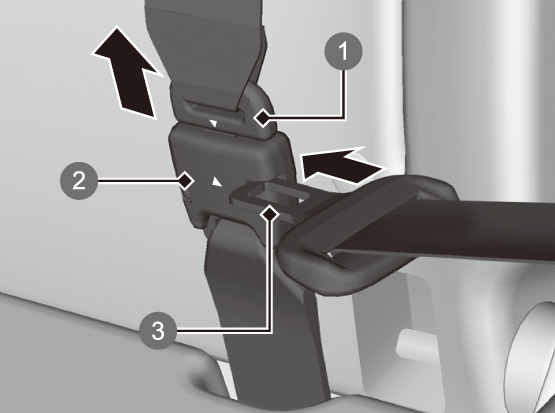 1
2
3