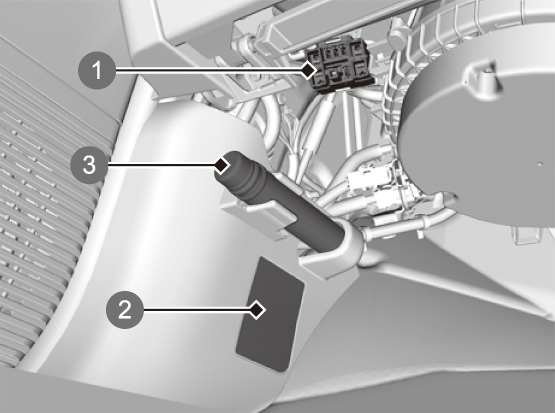 1
3
2