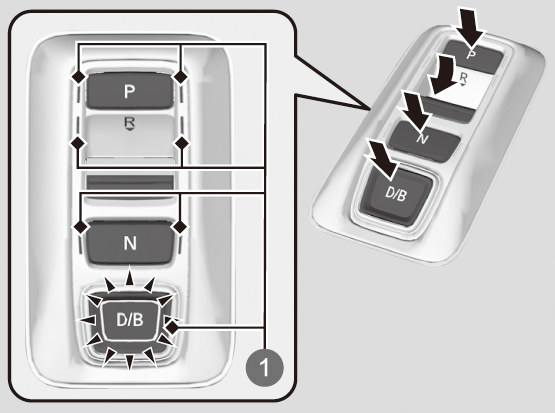 P
R
N
D/B
1
P
R
N
D/B