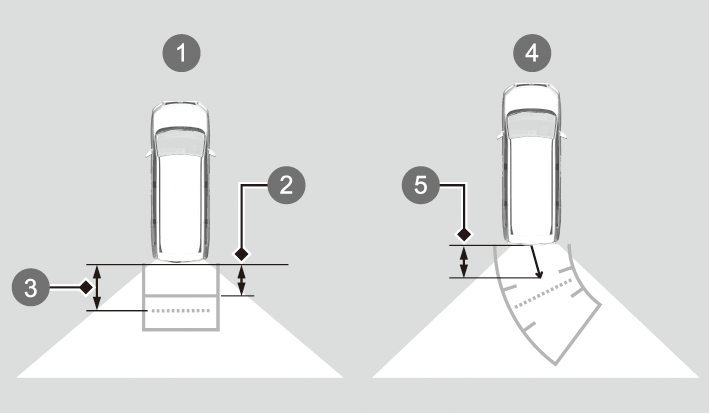 1
2
3
4
5