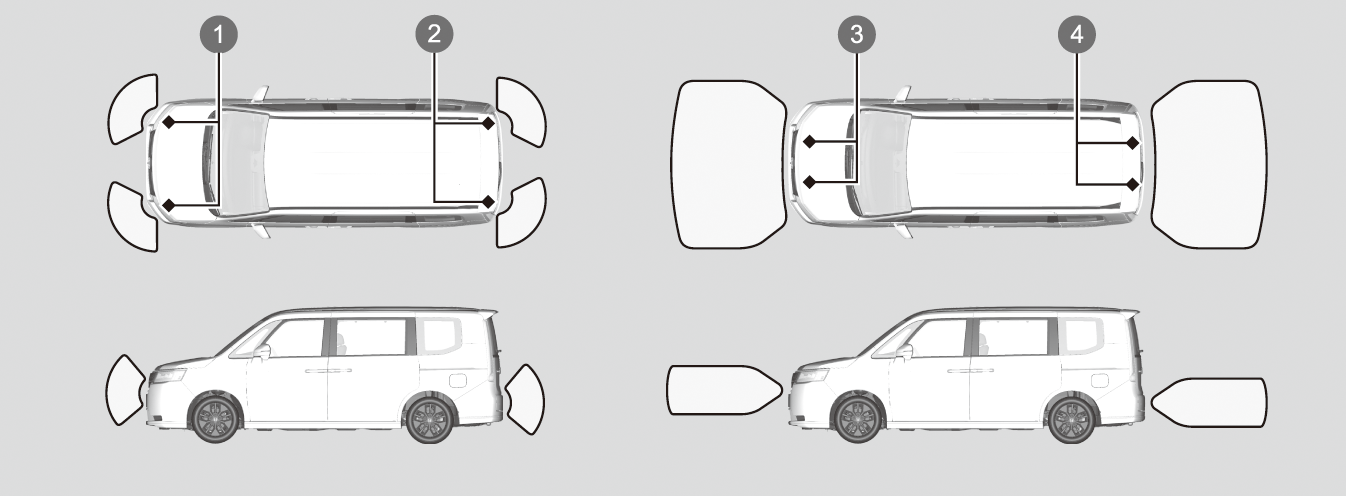 1
2
3
4