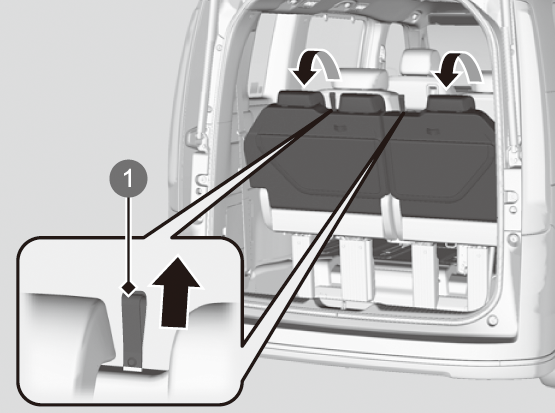 1