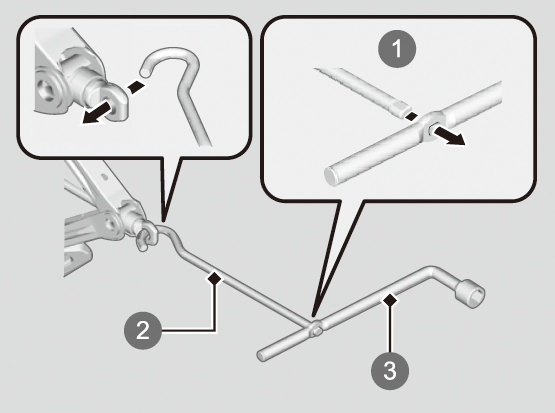 1
2
3