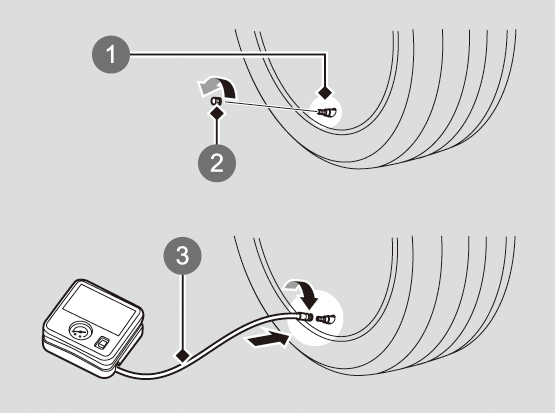 1

2

3