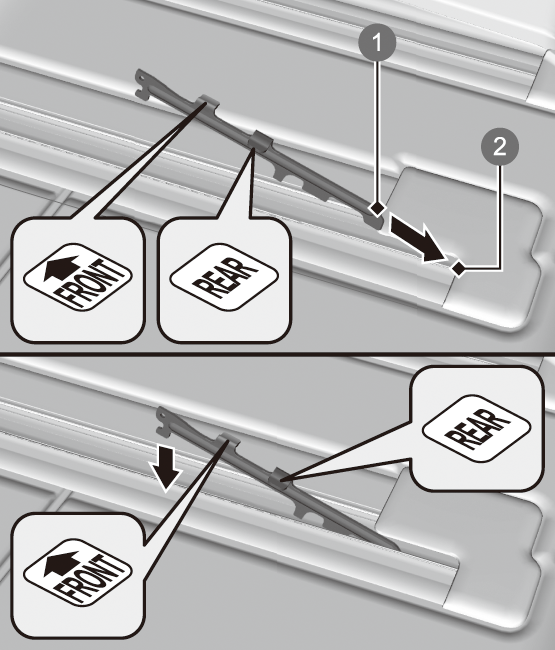 1
2
FRONT
REAR
REAR
FRONT