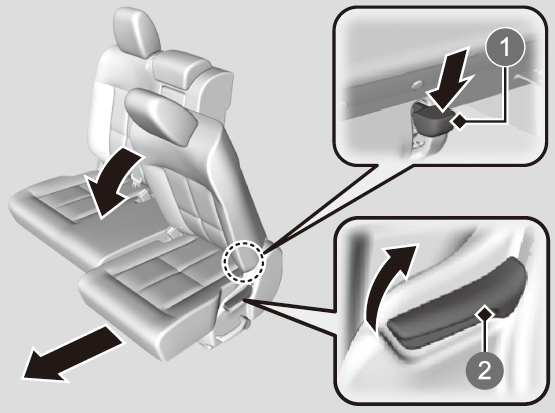 1
2