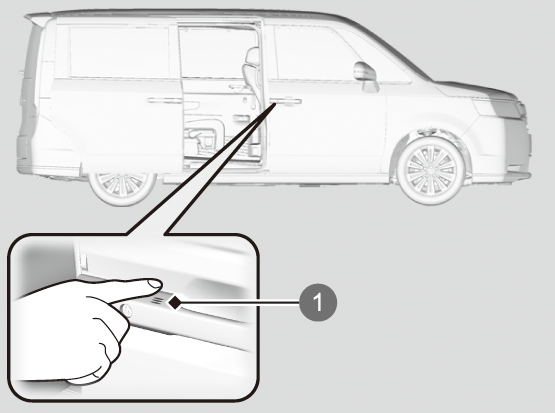 1