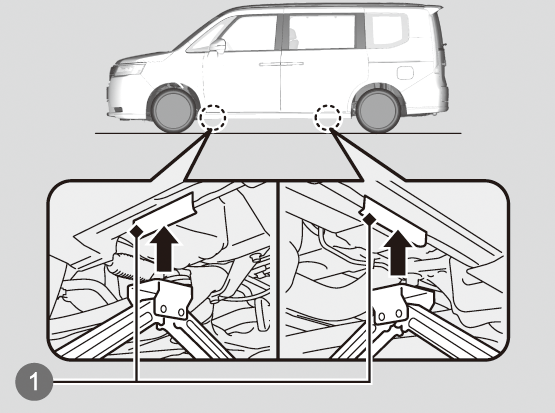 1